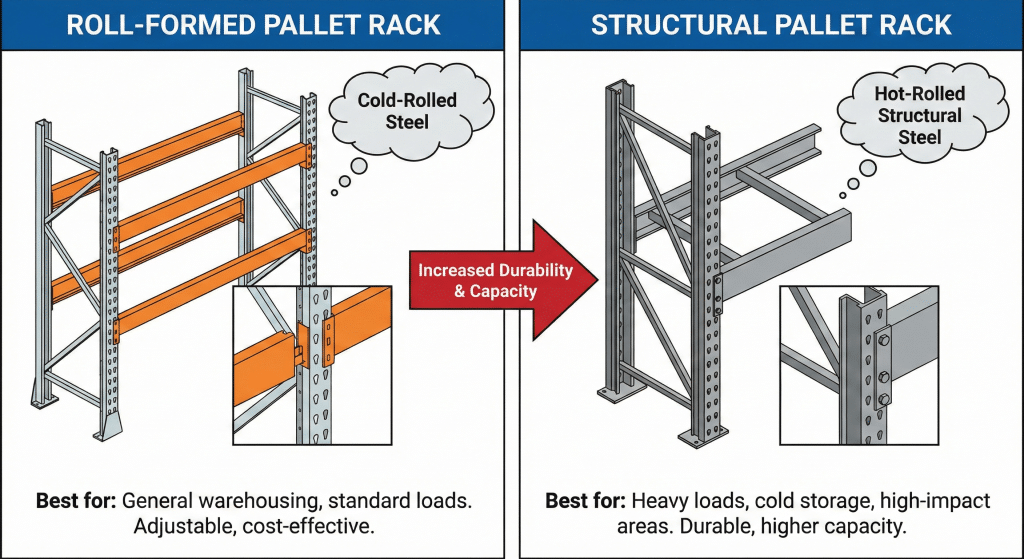 ROLL-FORMED PALLET RACK

Cold-Rolled Steel

Best for: General warehousing, standard loads. Adjustable, cost-effective.

Increased Durability & Capacity

STRUCTURAL PALLET RACK

Hot-Rolled Structural Steel

Best for: Heavy loads, cold storage, high-impact areas. Durable, higher capacity.